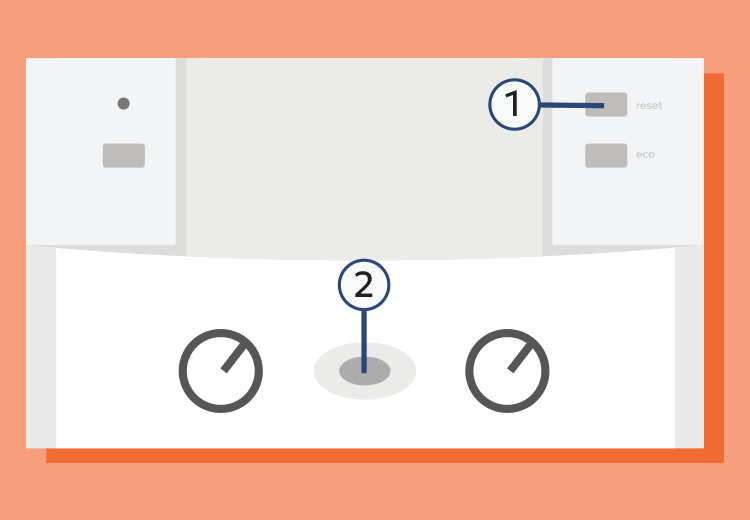 1
reset
eco
2